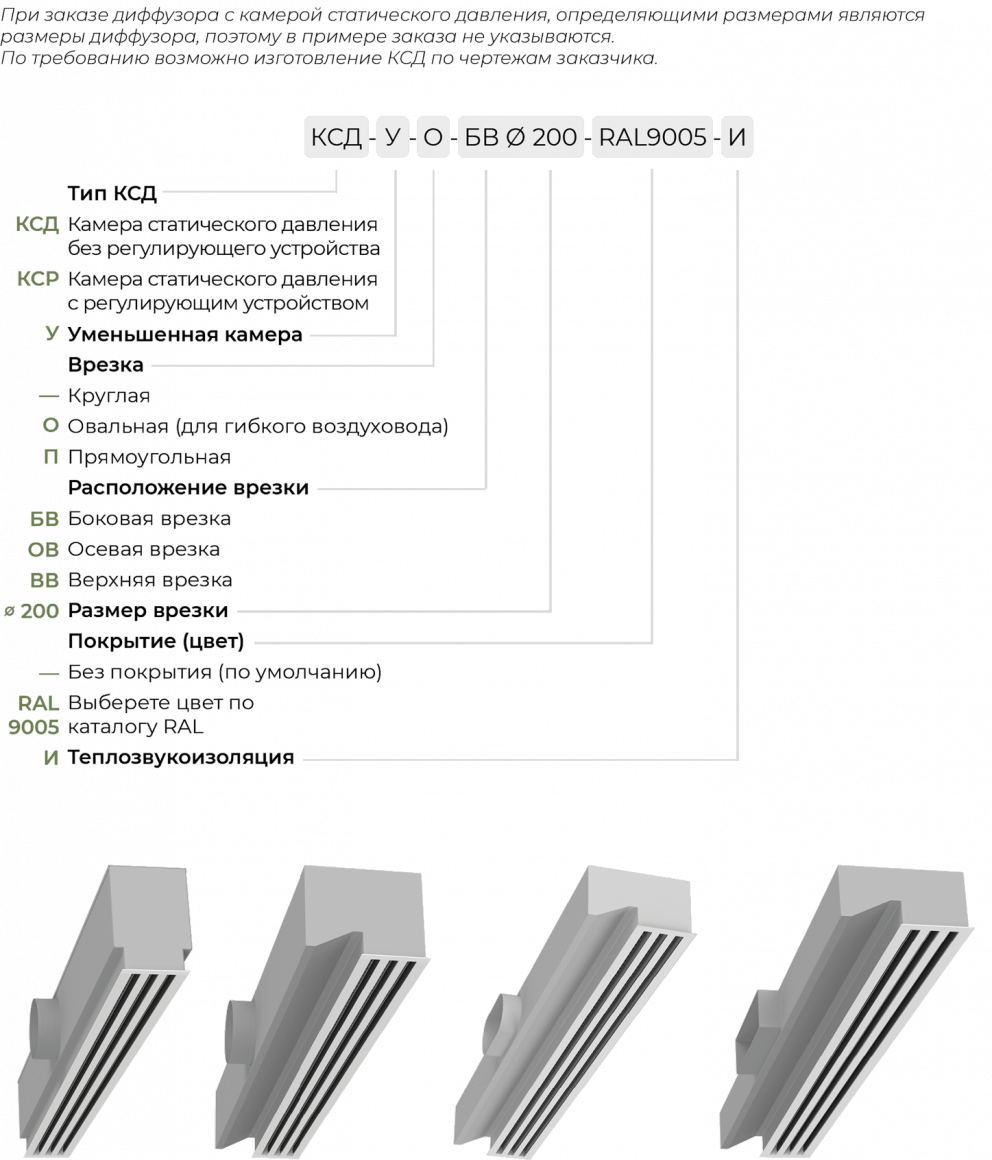 При заказе диффузора с камерой статического давления, определяющими размерами являются размеры диффузора, поэтому в примере заказа не указываются.
По требованию возможно изготовление КСД по чертежам заказчика.

КСД - У - О - БВ Ø 200 - RAL9005 - И

Тип КСД
КСД Камера статического давления без регулирующего устройства
КСР Камера статического давления с регулирующим устройством
У Уменьшенная камера
Врезка
— Круглая
О Овальная (для гибкого воздуховода)
П Прямоугольная
Расположение врезки
БВ Боковая врезка
ОВ Осевая врезка
ВВ Верхняя врезка
ø 200 Размер врезки
Покрытие (цвет)
— Без покрытия (по умолчанию)
RAL 9005 Выберете цвет по каталогу RAL
И Теплозвукоизоляция