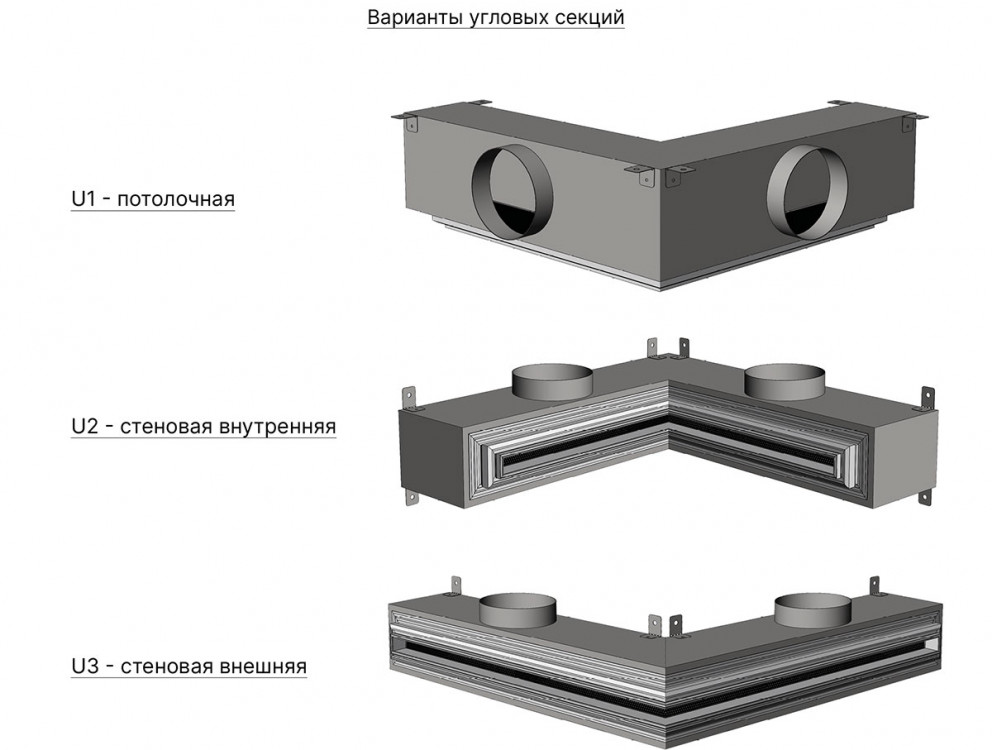 Варианты угловых секций

U1 - потолочная

U2 - стеновая внутренняя

U3 - стеновая внешняя