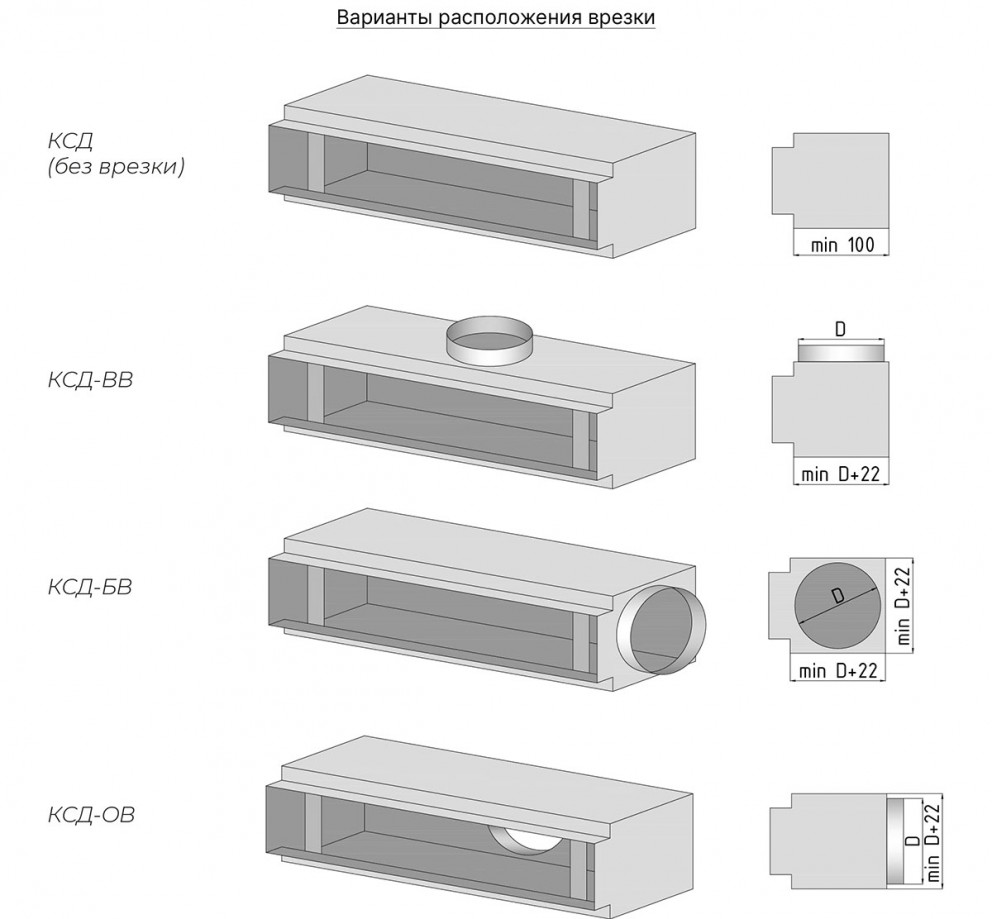 Варианты расположения врезки

КСД
(без врезки)

min 100

КСД-ВВ

D

min D+22

КСД-БВ

D

min D+22

min D+22

КСД-ОВ

D

min D+22