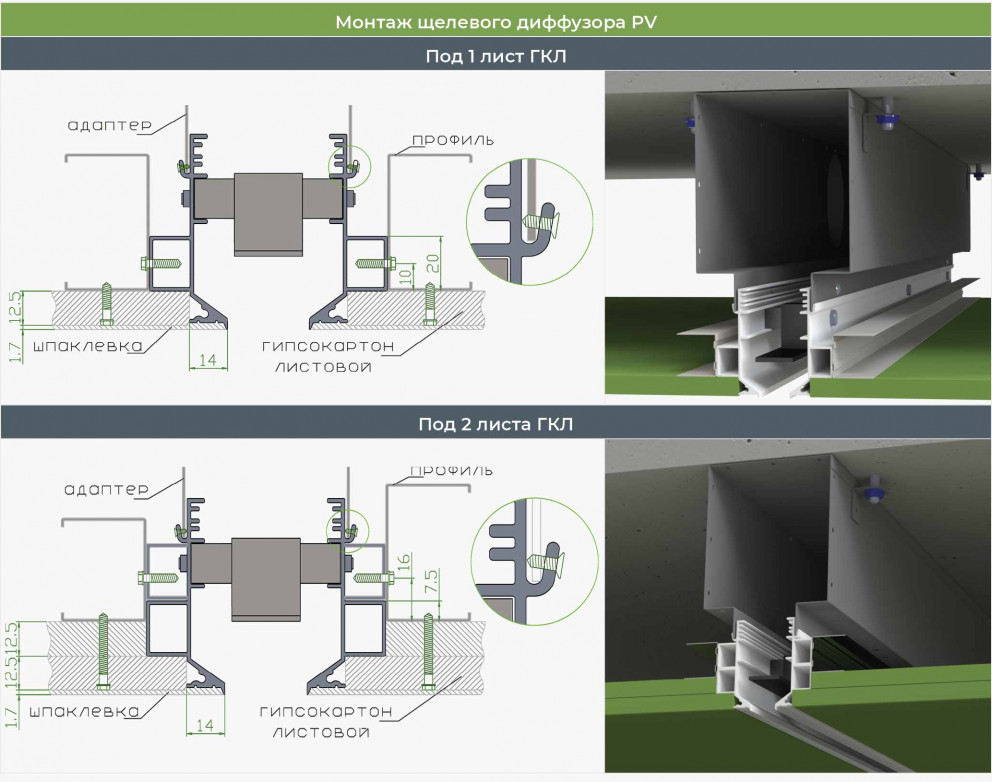 Монтаж щелевого диффузора PV

Под 1 лист ГКЛ

адаптер
профиль
20
10
12.5
1.7
шпаклевка
14
гипсокартон листовой

Под 2 листа ГКЛ

адаптер
профиль
16
7.5
12.5
12.5
1.7
шпаклевка
14
гипсокартон листовой