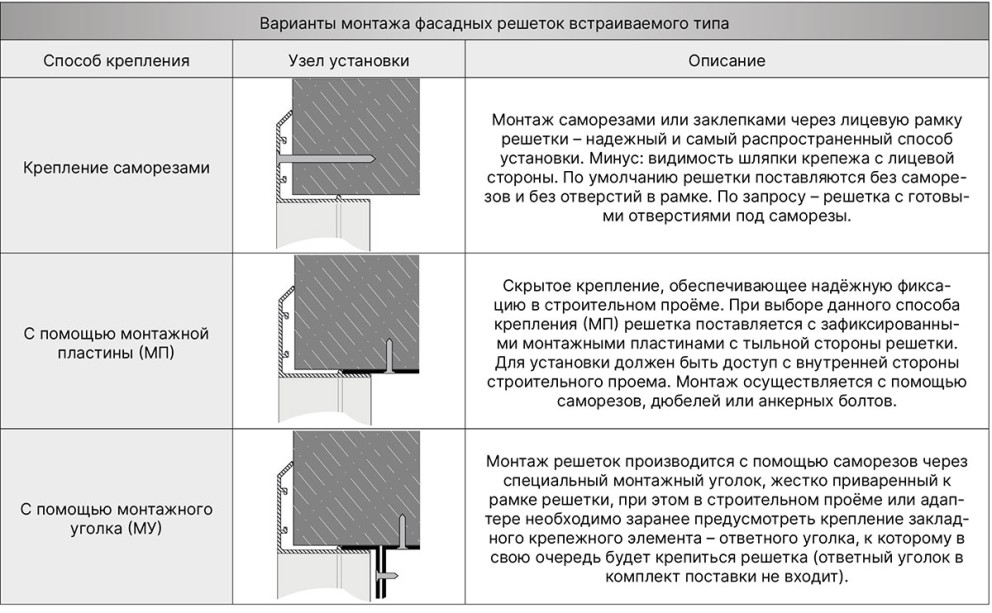 Варианты монтажа фасадных решеток встраиваемого типа

| Способ крепления | Узел установки | Описание |
|---|---|---|
| Крепление саморезами | | Монтаж саморезами или заклепками через лицевую рамку решетки – надежный и самый распространенный способ установки. Минус: видимость шляпки крепежа с лицевой стороны. По умолчанию решетки поставляются без саморезов и без отверстий в рамке. По запросу – решетка с готовыми отверстиями под саморезы. |
| С помощью монтажной пластины (МП) | | Скрытое крепление, обеспечивающее надёжную фиксацию в строительном проёме. При выборе данного способа крепления (МП) решетка поставляется с зафиксированными монтажными пластинами с тыльной стороны решетки. Для установки должен быть доступ с внутренней стороны строительного проема. Монтаж осуществляется с помощью саморезов, дюбелей или анкерных болтов. |
| С помощью монтажного уголка (МУ) | | Монтаж решеток производится с помощью саморезов через специальный монтажный уголок, жестко приваренный к рамке решетки, при этом в строительном проёме или адаптере необходимо заранее предусмотреть крепление закладного крепежного элемента – ответного уголка, к которому в свою очередь будет крепиться решетка (ответный уголок в комплект поставки не входит). |