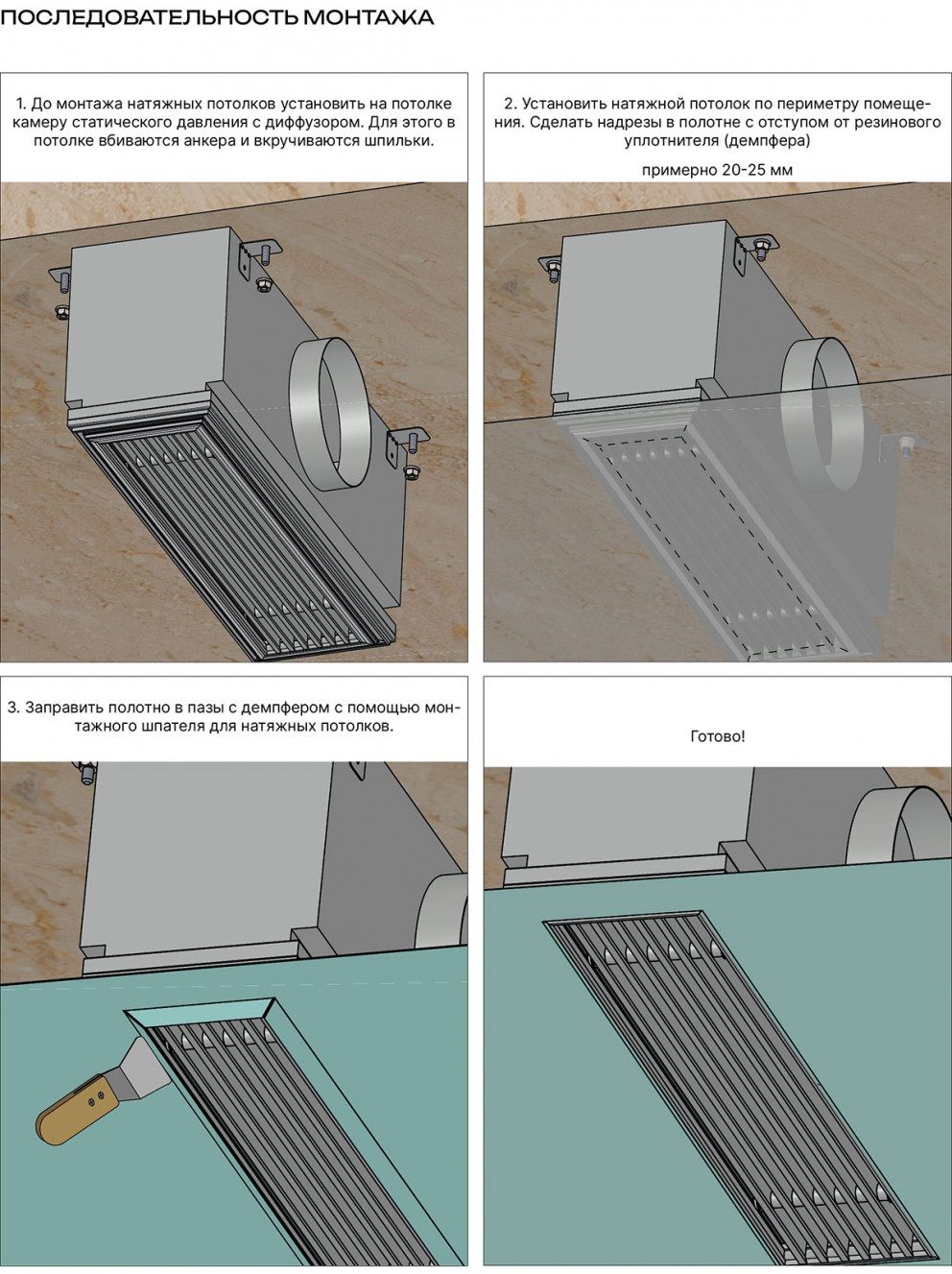 ПОСЛЕДОВАТЕЛЬНОСТЬ МОНТАЖА

1. До монтажа натяжных потолков установить на потолке камеру статического давления с диффузором. Для этого в потолке вбиваются анкера и вкручиваются шпильки.

2. Установить натяжной потолок по периметру помещения. Сделать надрезы в полотне с отступом от резинового уплотнителя (демпфера)

примерно 20-25 мм

3. Заправить полотно в пазы с демпфером с помощью монтажного шпателя для натяжных потолков.

Готово!