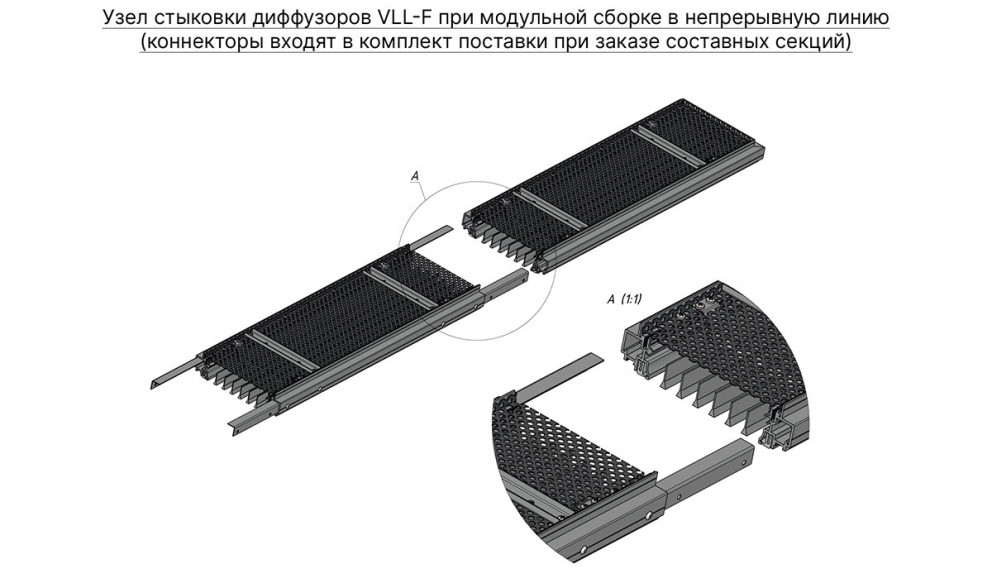 Узел стыковки диффузоров VLL-F при модульной сборке в непрерывную линию
(коннекторы входят в комплект поставки при заказе составных секций)

A

A (1:1)