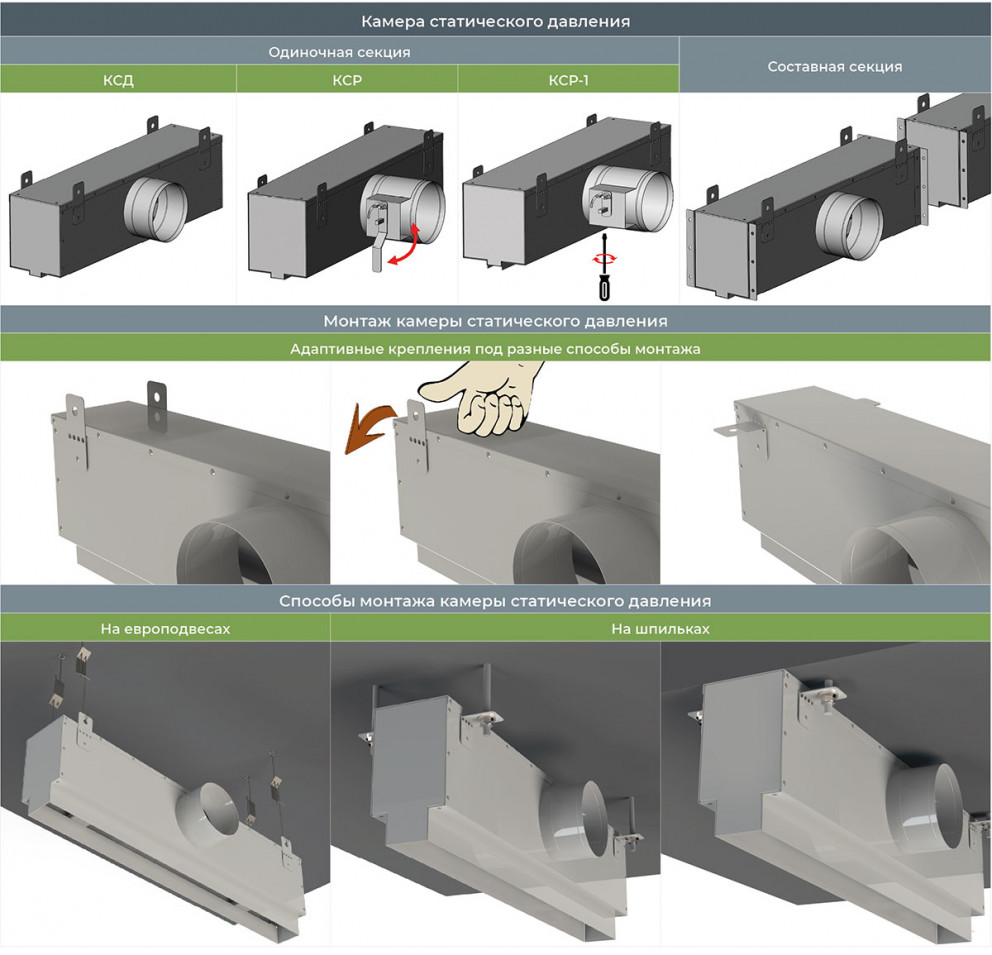 Камера статического давления

Одиночная секция

КСД

КСР

КСР-1

Составная секция

Монтаж камеры статического давления

Адаптивные крепления под разные способы монтажа

Способы монтажа камеры статического давления

На европодвесах

На шпильках