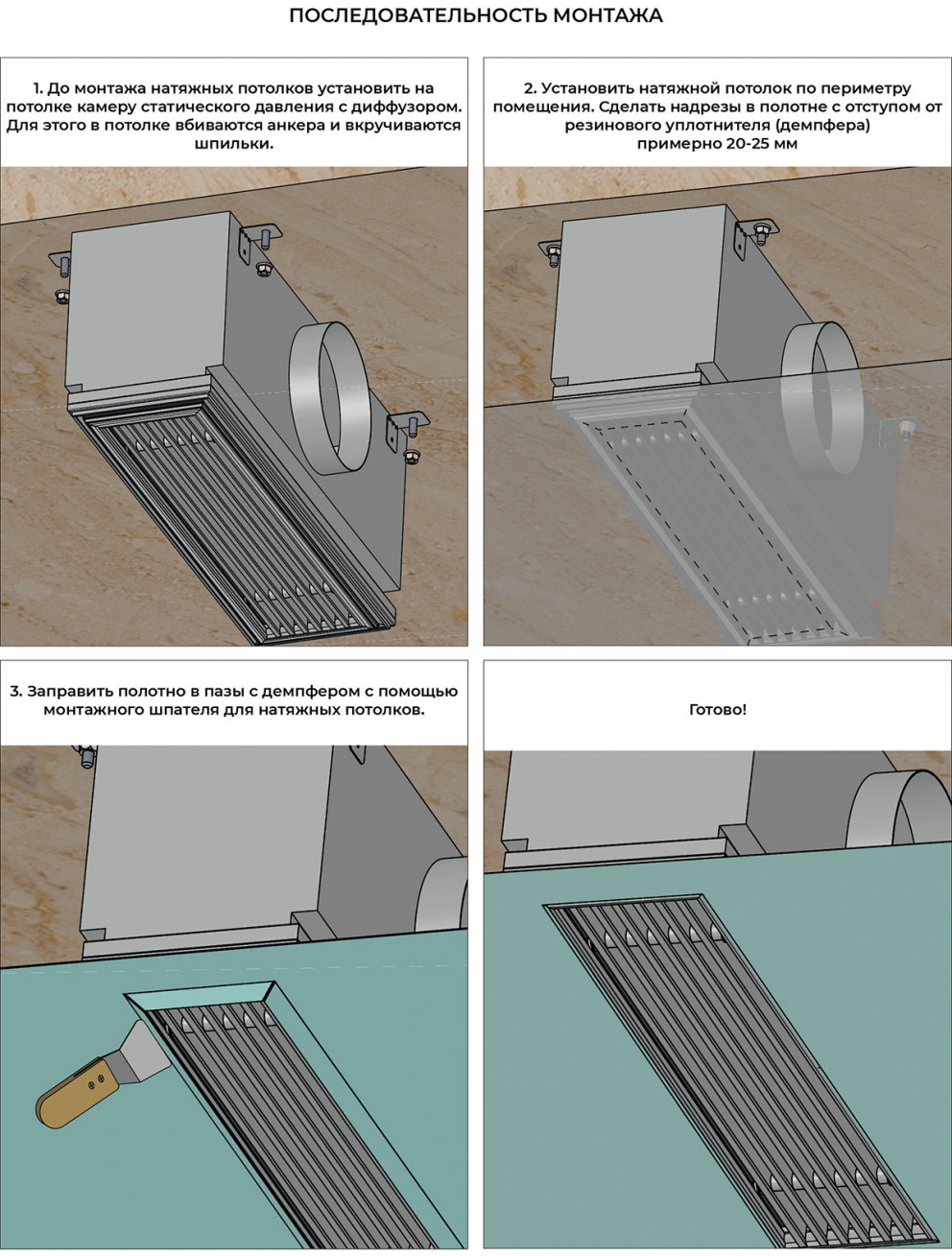 ПОСЛЕДОВАТЕЛЬНОСТЬ МОНТАЖА

1. До монтажа натяжных потолков установить на потолке камеру статического давления с диффузором. Для этого в потолке вбиваются анкера и вкручиваются шпильки.

2. Установить натяжной потолок по периметру помещения. Сделать надрезы в полотне с отступом от резинового уплотнителя (демпфера) примерно 20-25 мм

3. Заправить полотно в пазы с демпфером с помощью монтажного шпателя для натяжных потолков.

Готово!