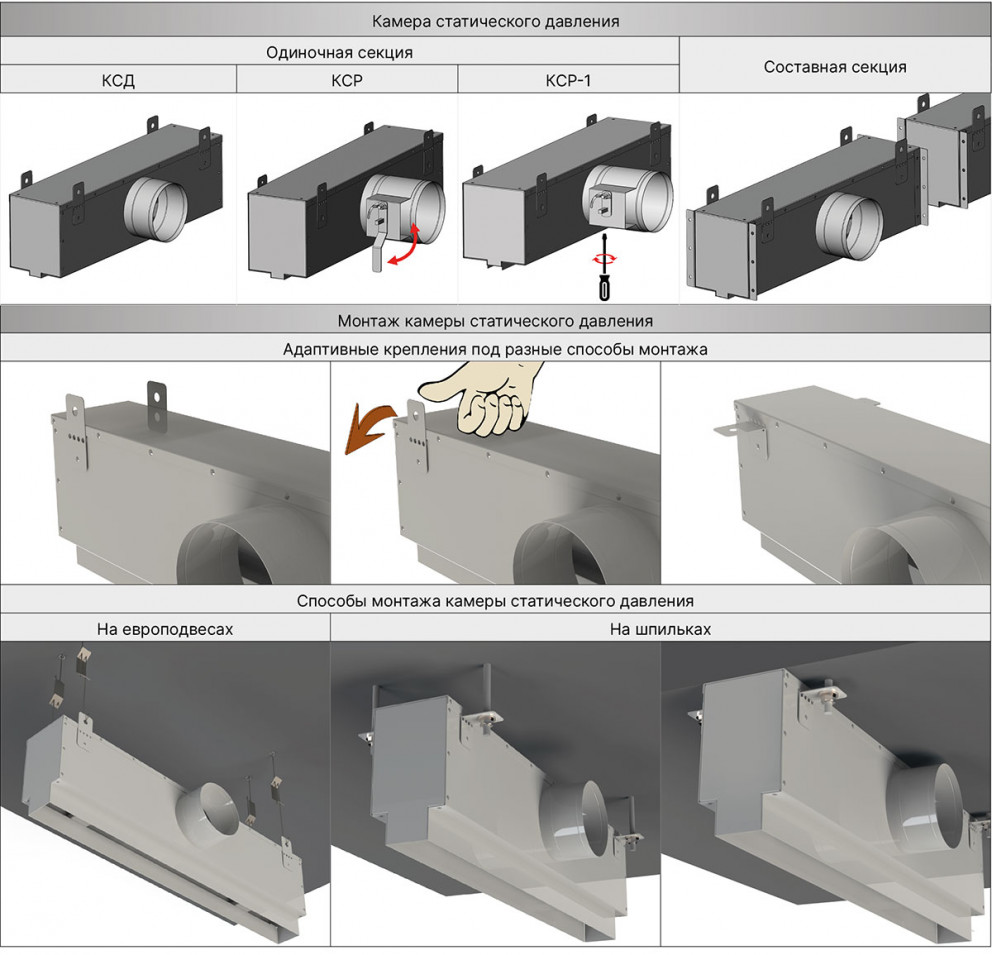 Камера статического давления

Одиночная секция

КСД

КСР

КСР-1

Составная секция

Монтаж камеры статического давления

Адаптивные крепления под разные способы монтажа

Способы монтажа камеры статического давления

На европодвесах

На шпильках