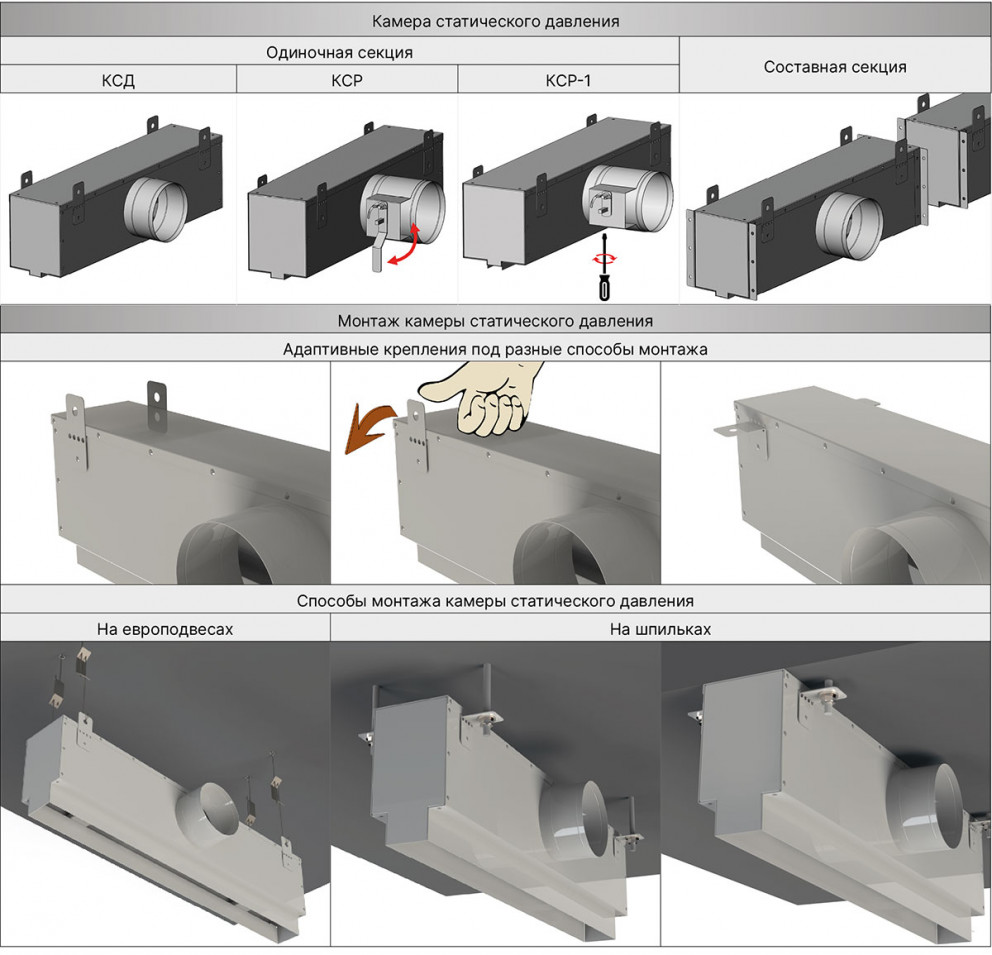 Камера статического давления

Одиночная секция

КСД

КСР

КСР-1

Составная секция

Монтаж камеры статического давления

Адаптивные крепления под разные способы монтажа

Способы монтажа камеры статического давления

На европодвесах

На шпильках