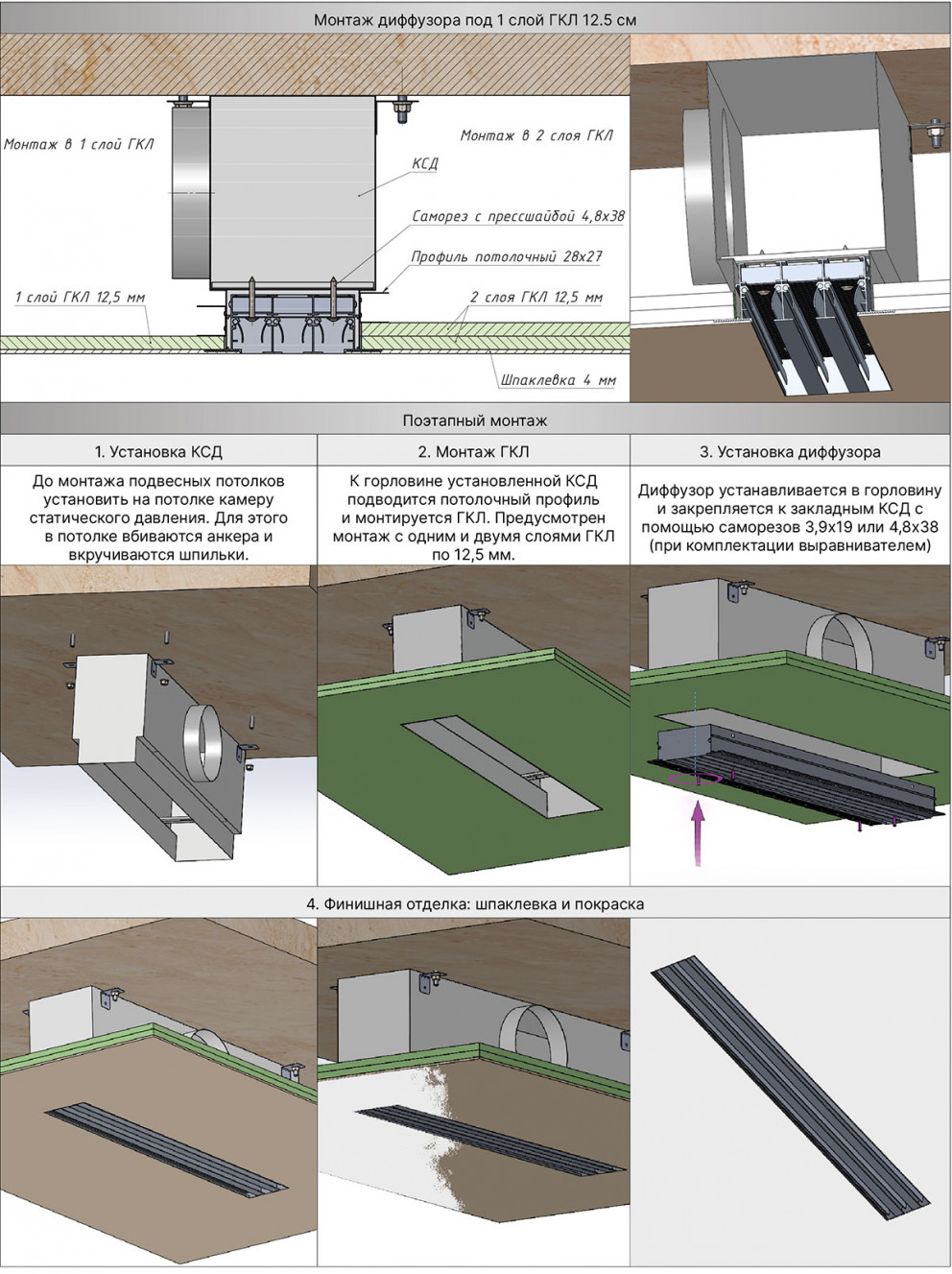 Монтаж диффузора под 1 слой ГКЛ 12.5 см

Монтаж в 1 слой ГКЛ

Монтаж в 2 слоя ГКЛ

КСД

Саморез с прессшайбой 4,8х38

Профиль потолочный 28х27

1 слой ГКЛ 12,5 мм

2 слоя ГКЛ 12,5 мм

Шпаклевка 4 мм

Поэтапный монтаж

1. Установка КСД

До монтажа подвесных потолков установить на потолке камеру статического давления. Для этого в потолке вбиваются анкера и вкручиваются шпильки.

2. Монтаж ГКЛ

К горловине установленной КСД подводится потолочный профиль и монтируется ГКЛ. Предусмотрен монтаж с одним и двумя слоями ГКЛ по 12,5 мм.

3. Установка диффузора

Диффузор устанавливается в горловину и закрепляется к закладным КСД с помощью саморезов 3,9х19 или 4,8х38 (при комплектации выравнивателем)

4. Финишная отделка: шпаклевка и покраска