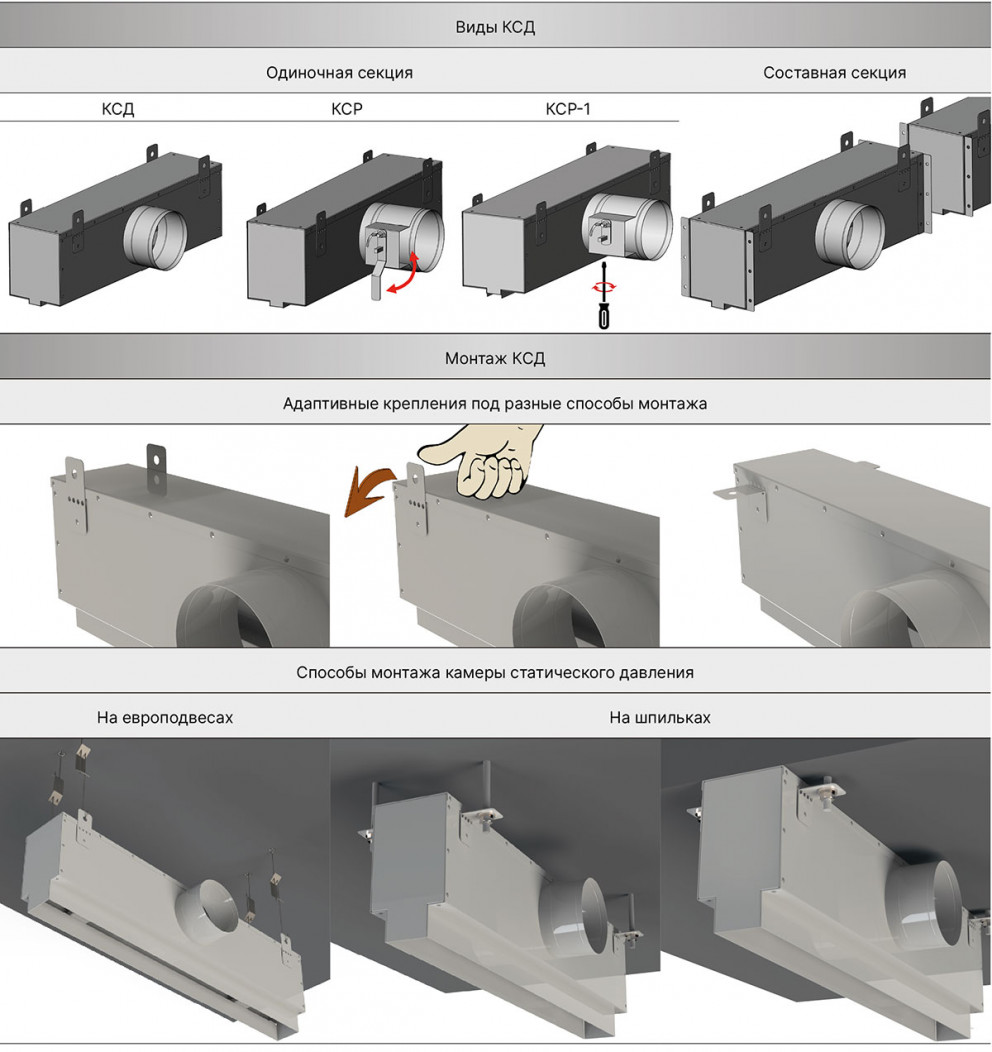 Виды КСД

Одиночная секция

Составная секция

КСД

КСР

КСР-1

Монтаж КСД

Адаптивные крепления под разные способы монтажа

Способы монтажа камеры статического давления

На европодвесах

На шпильках