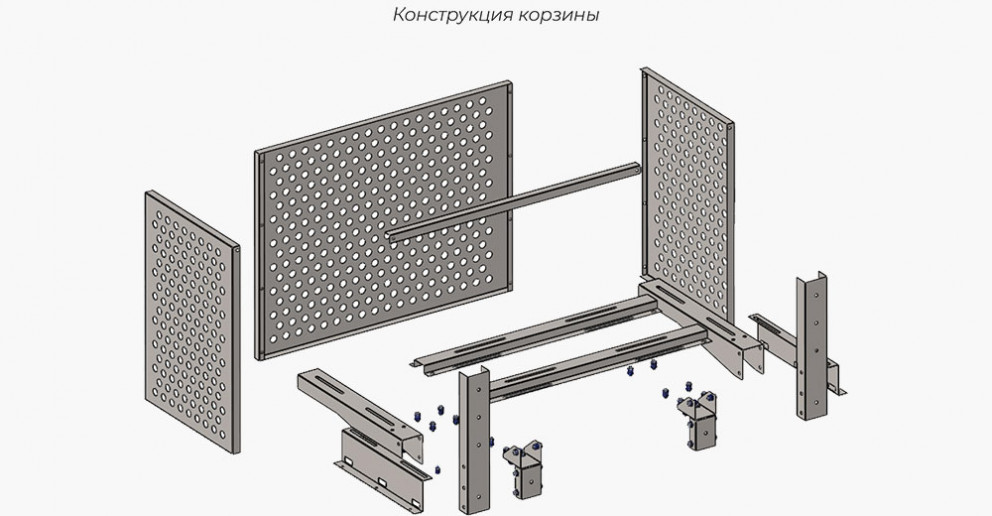 Конструкция корзины