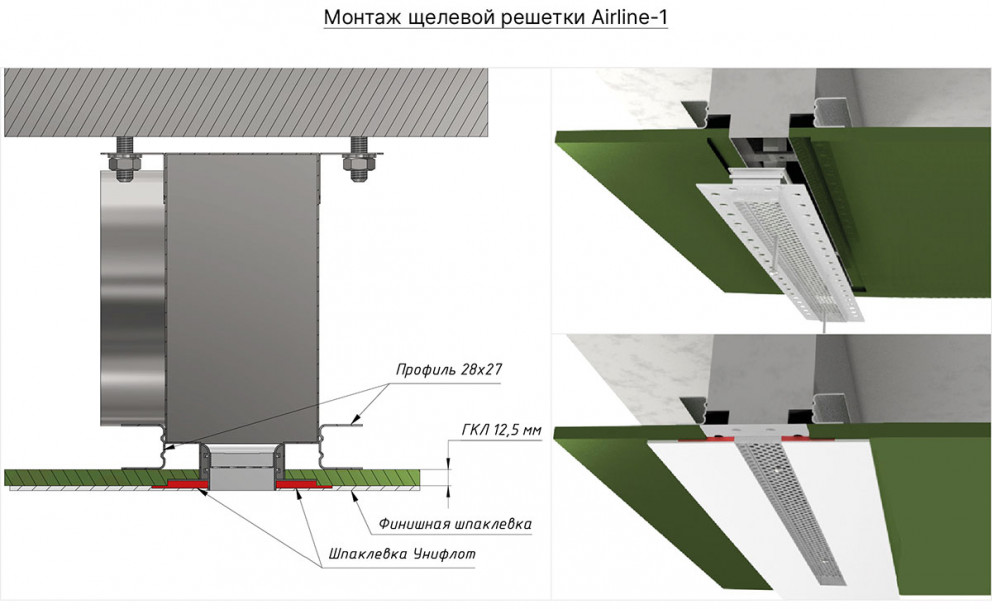 Монтаж щелевой решетки Airline-1

Профиль 28х27

ГКЛ 12,5 мм

Финишная шпаклевка

Шпаклевка Унифлот