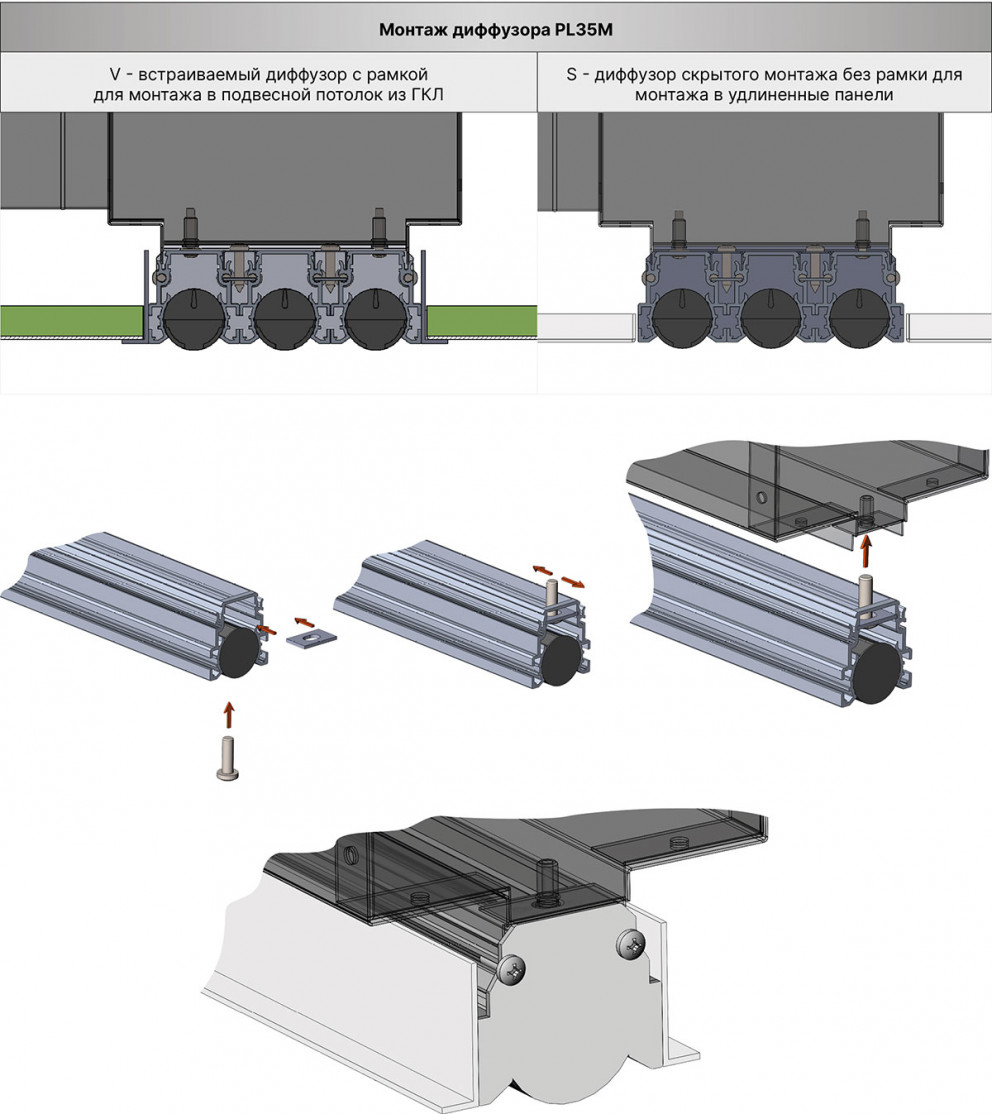 Монтаж диффузора PL35M

V - встраиваемый диффузор с рамкой для монтажа в подвесной потолок из ГКЛ

S - диффузор скрытого монтажа без рамки для монтажа в удлиненные панели