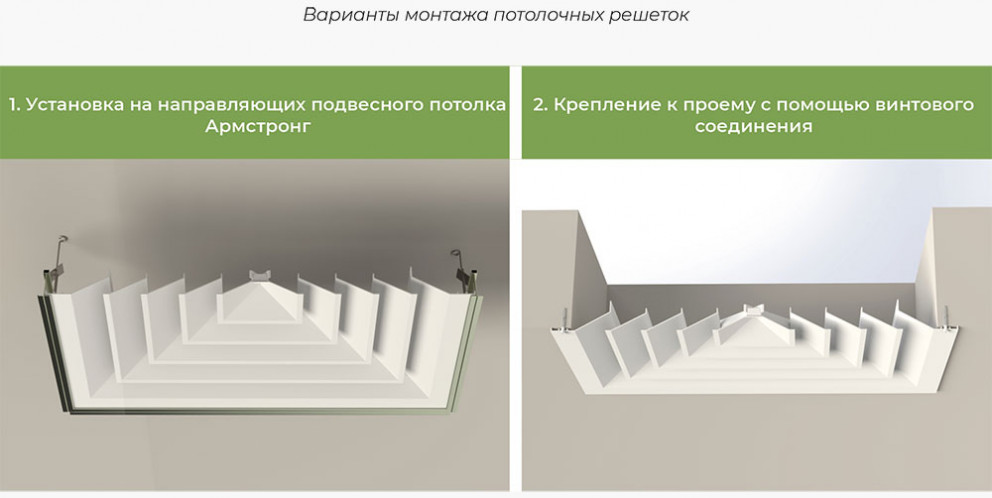 Варианты монтажа потолочных решеток

1. Установка на направляющих подвесного потолка Армстронг

2. Крепление к проему с помощью винтового соединения